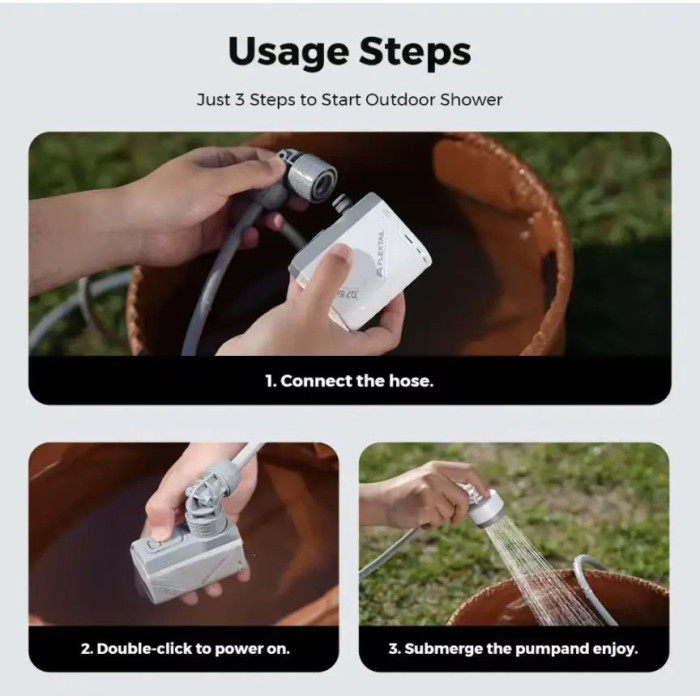 Usage Steps

Just 3 Steps to Start Outdoor Shower

FLEXTAIL

1. Connect the hose.

2. Double-click to power on.

3. Submerge the pumpand enjoy.