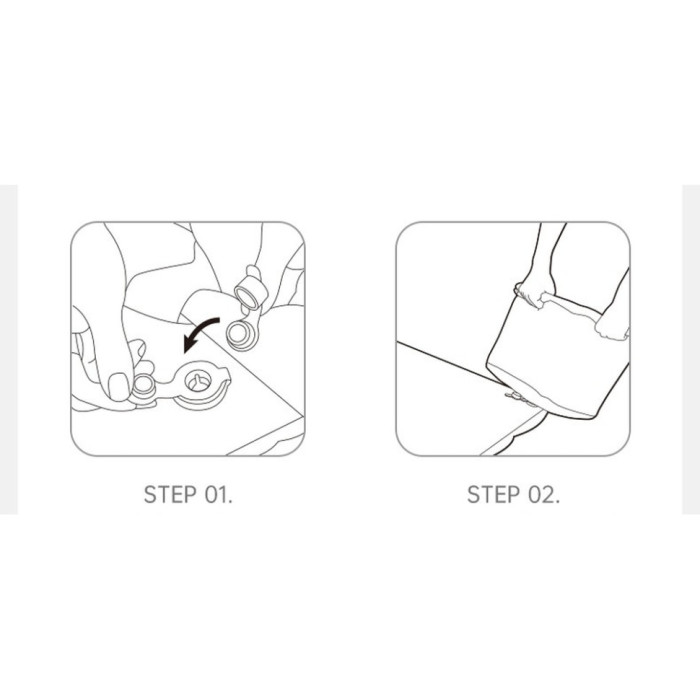 STEP 01.

STEP 02.